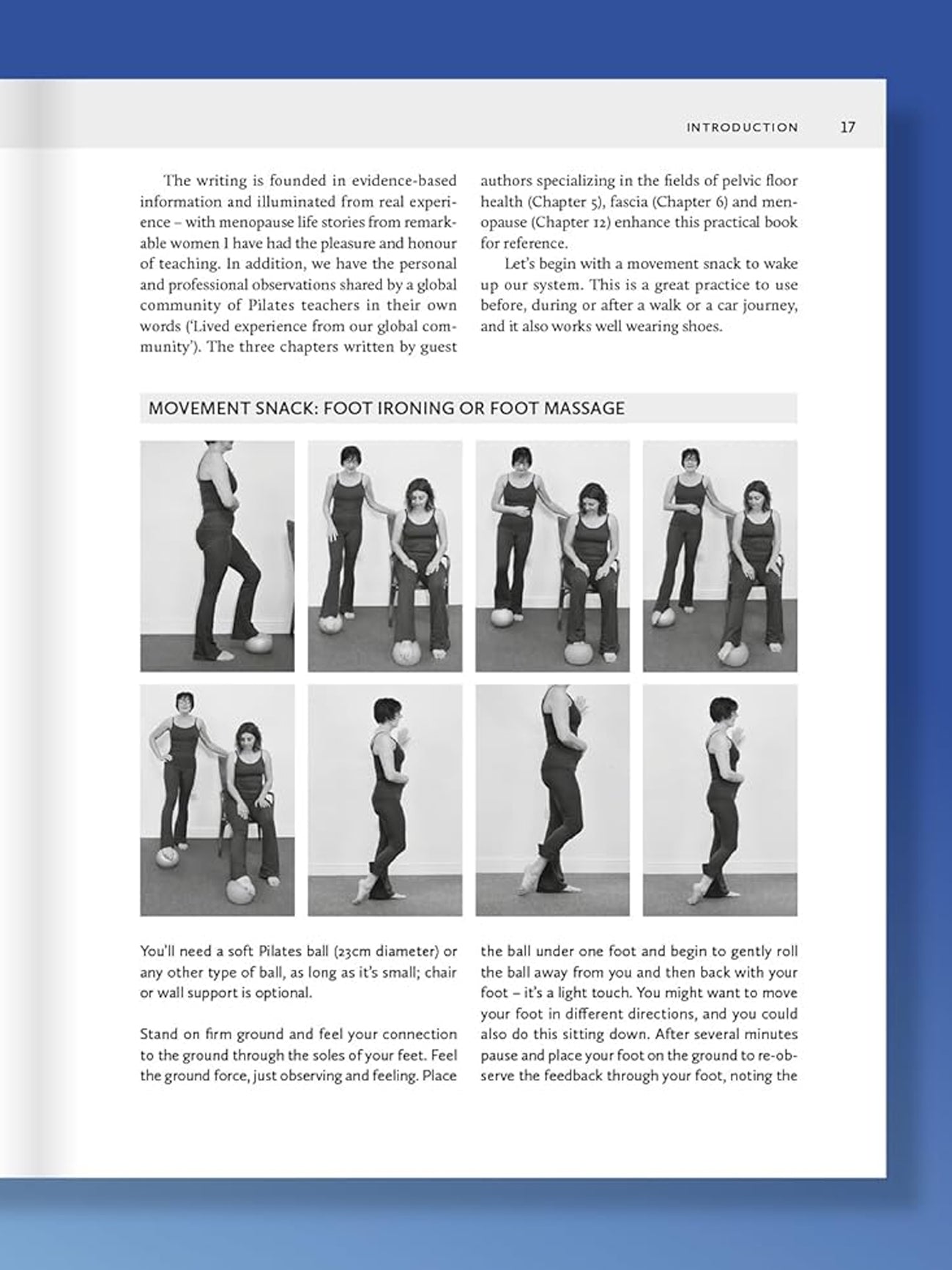 INTRODUCTION 17

The writing is founded in evidence-based information and illuminated from real experience – with menopause life stories from remarkable women I have had the pleasure and honour of teaching. In addition, we have the personal and professional observations shared by a global community of Pilates teachers in their own words ('Lived experience from our global community'). The three chapters written by guest authors specializing in the fields of pelvic floor health (Chapter 5), fascia (Chapter 6) and menopause (Chapter 12) enhance this practical book for reference.

Let's begin with a movement snack to wake up our system. This is a great practice to use before, during or after a walk or a car journey, and it also works well wearing shoes.

MOVEMENT SNACK: FOOT IRONING OR FOOT MASSAGE

You'll need a soft Pilates ball (23cm diameter) or any other type of ball, as long as it's small; chair or wall support is optional.

Stand on firm ground and feel your connection to the ground through the soles of your feet. Feel the ground force, just observing and feeling. Place the ball under one foot and begin to gently roll the ball away from you and then back with your foot – it's a light touch. You might want to move your foot in different directions, and you could also do this sitting down. After several minutes pause and place your foot on the ground to re-observe the feedback through your foot, noting the